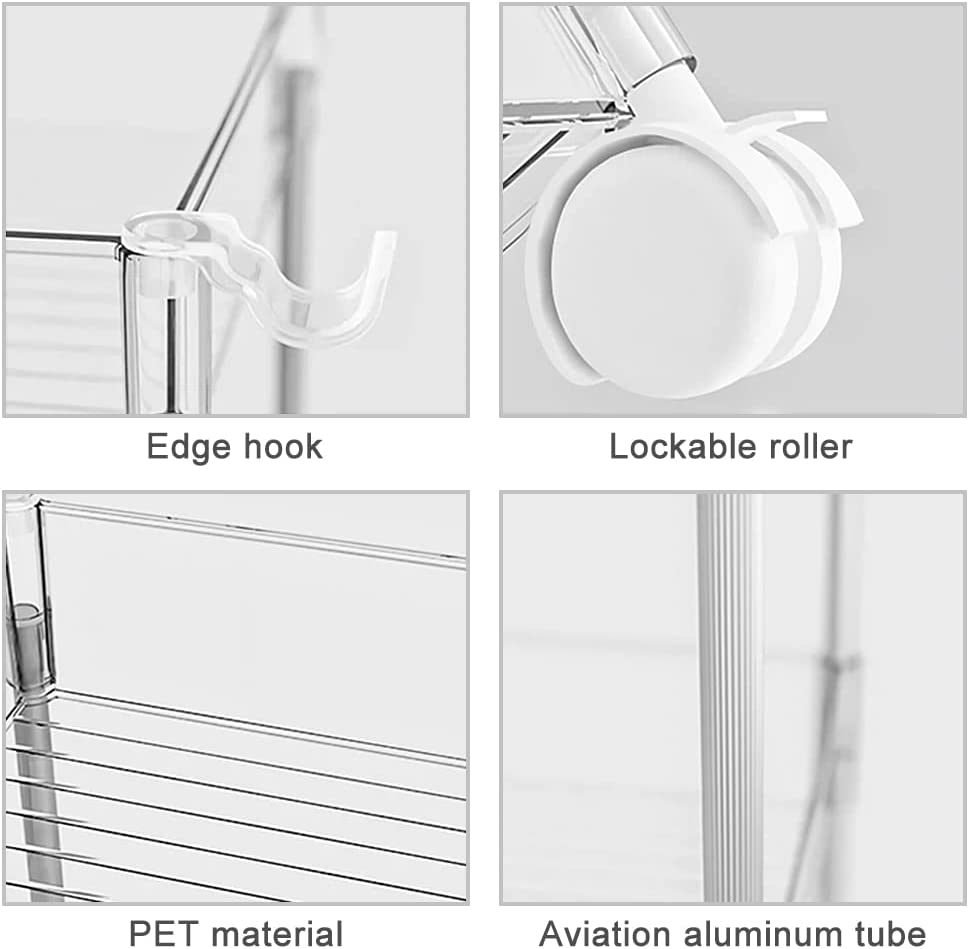 Edge hook

Lockable roller

PET material

Aviation aluminum tube